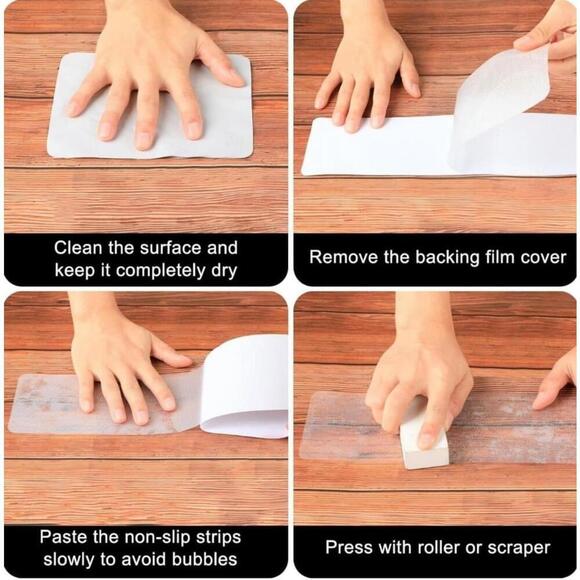 Clean the surface and keep it completely dry

Remove the backing film cover

Paste the non-slip strips slowly to avoid bubbles

Press with roller or scraper